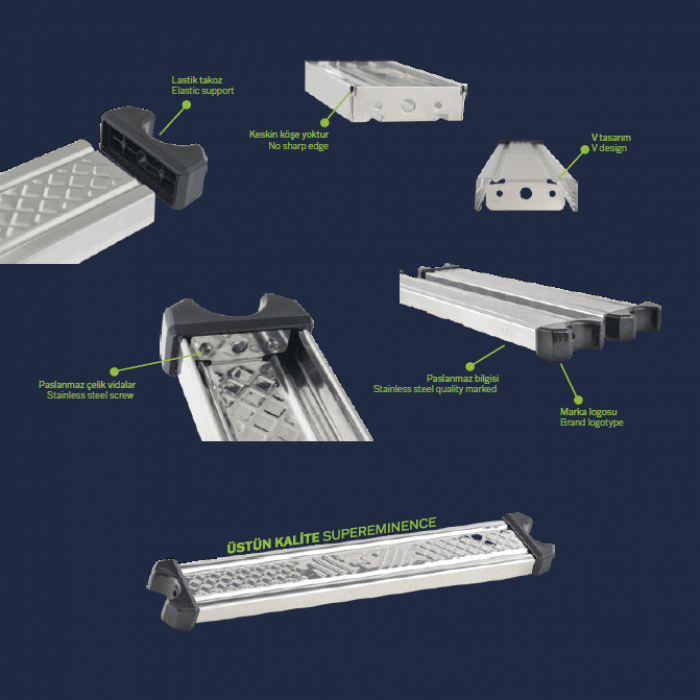 Lastik takoz
Elastic support

Keskin köşe yoktur
No sharp edge

V tasarım
V design

Paslanmaz çelik vidalar
Stainless steel screw

Paslanmaz bilgisi
Stainless steel quality marked

Marka logosu
Brand logotype

ÜSTÜN KALİTE SUPEREMINENCE